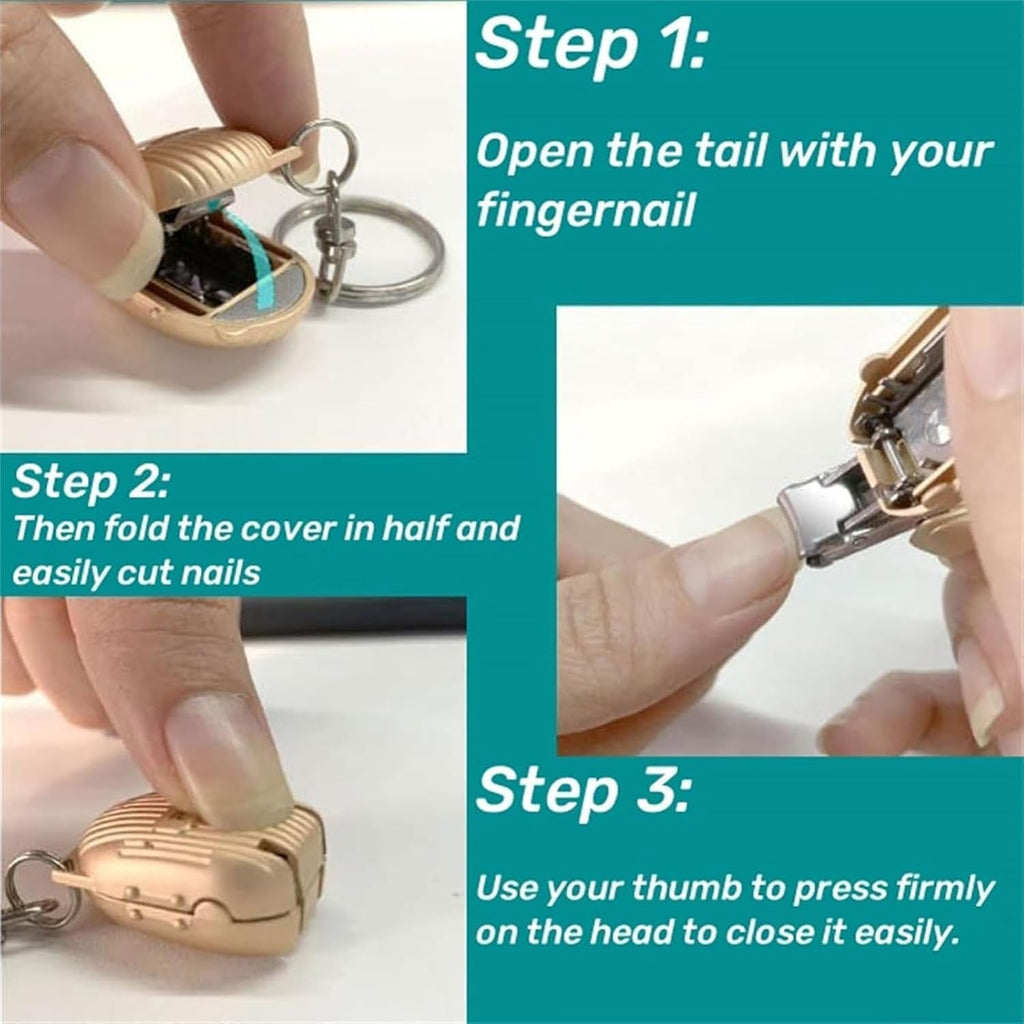 Step 1:

Open the tail with your fingernail

Step 2:
Then fold the cover in half and easily cut nails

Step 3:

Use your thumb to press firmly on the head to close it easily.