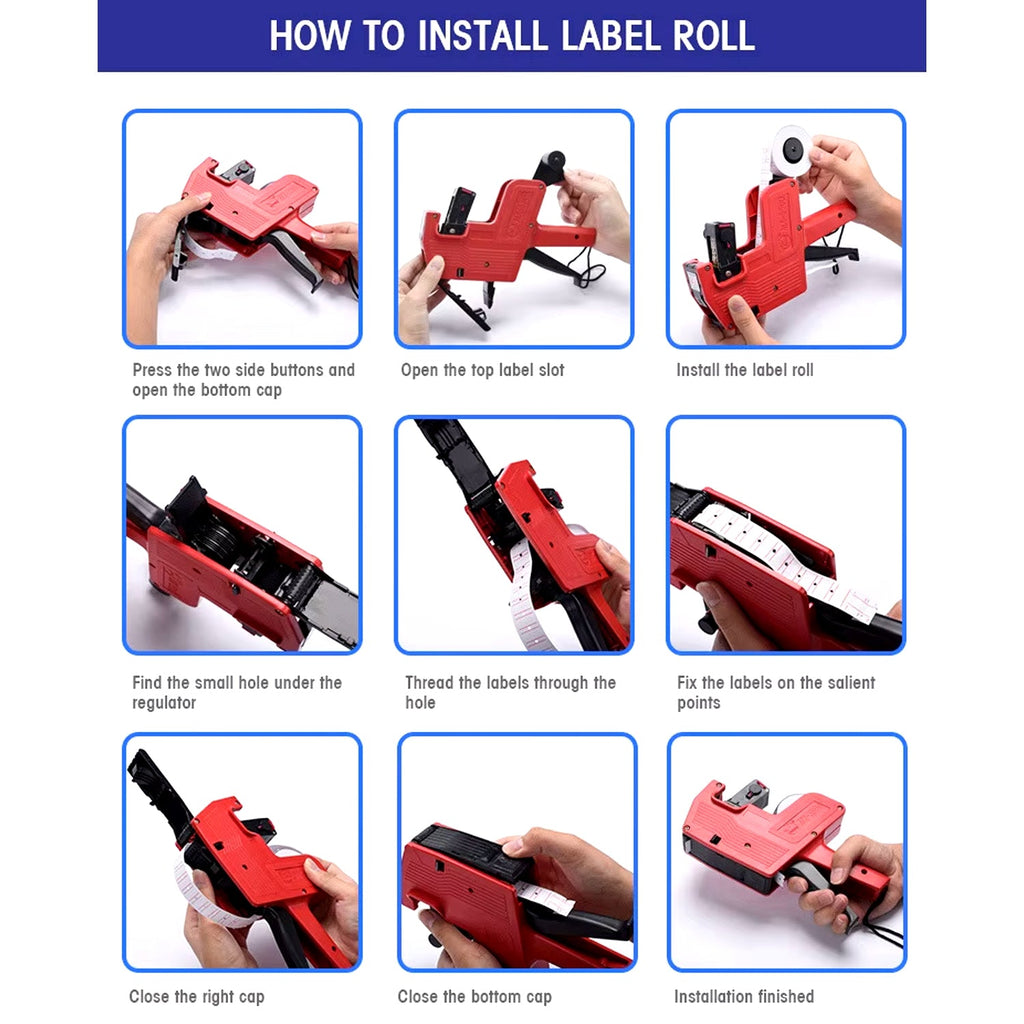 HOW TO INSTALL LABEL ROLL

Press the two side buttons and open the bottom cap

Open the top label slot

Install the label roll

Find the small hole under the regulator

Thread the labels through the hole

Fix the labels on the salient points

Close the right cap

Close the bottom cap

Installation finished